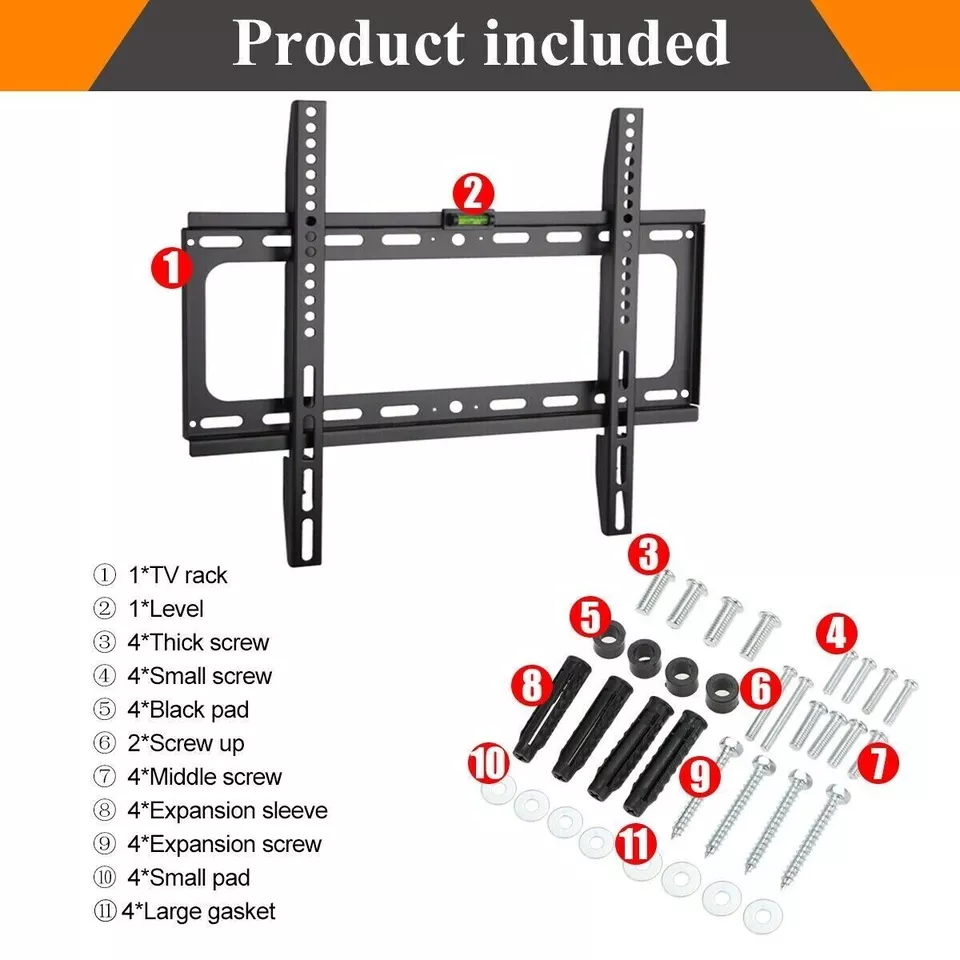 Product included

2

1

① 1*TV rack
② 1*Level
③ 4*Thick screw
④ 4*Small screw
⑤ 4*Black pad
⑥ 2*Screw up
⑦ 4*Middle screw
⑧ 4*Expansion sleeve
⑨ 4*Expansion screw
⑩ 4*Small pad
⑪ 4*Large gasket

3

5

4

8

6

10

9

7

11